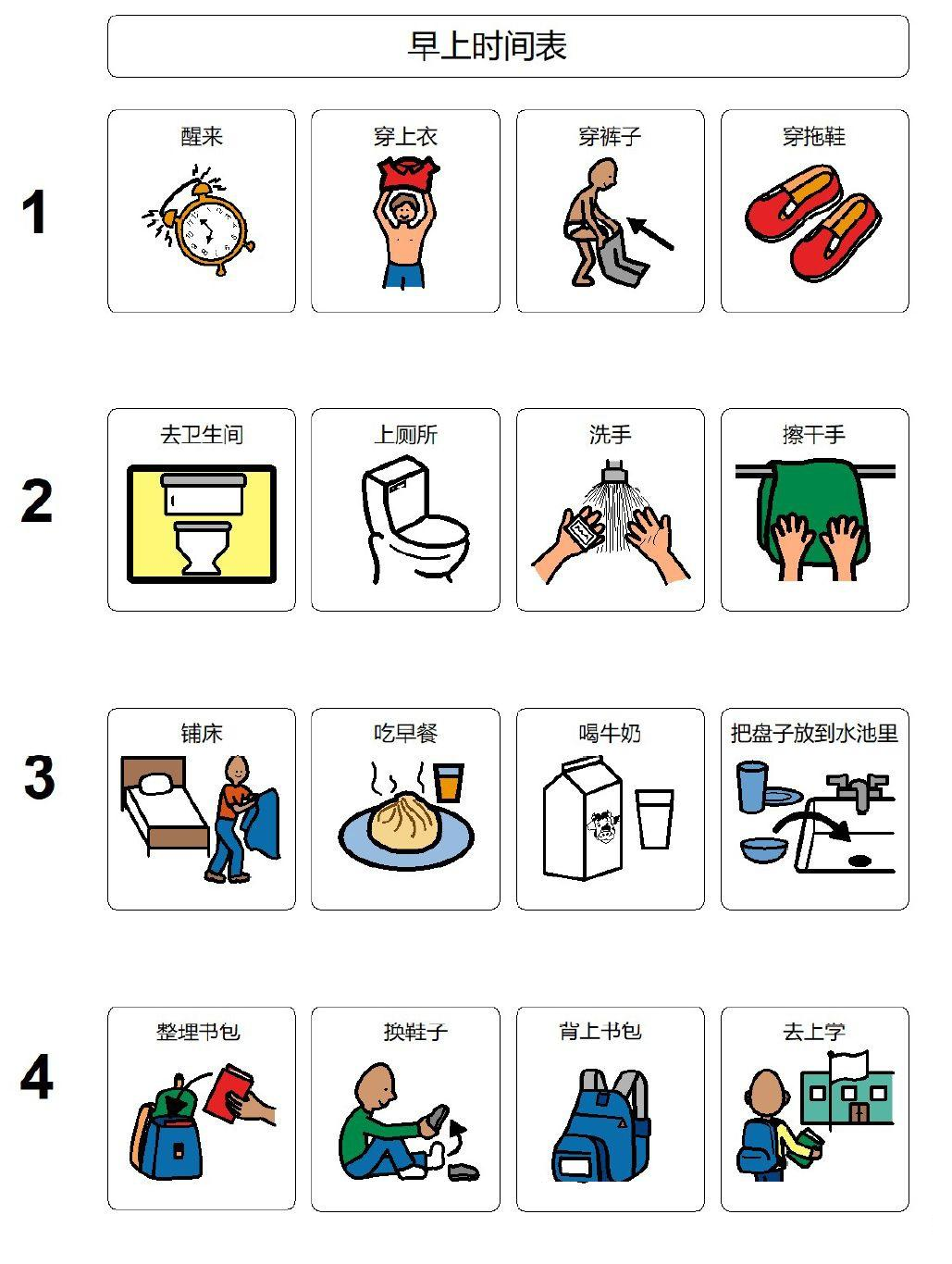 早上时间表

1

醒来

穿上衣

穿裤子

穿拖鞋

2

去卫生间

上厕所

洗手

擦干手

3

铺床

吃早餐

喝牛奶

把盘子放到水池里

4

整理书包

换鞋子

背上书包

去上学